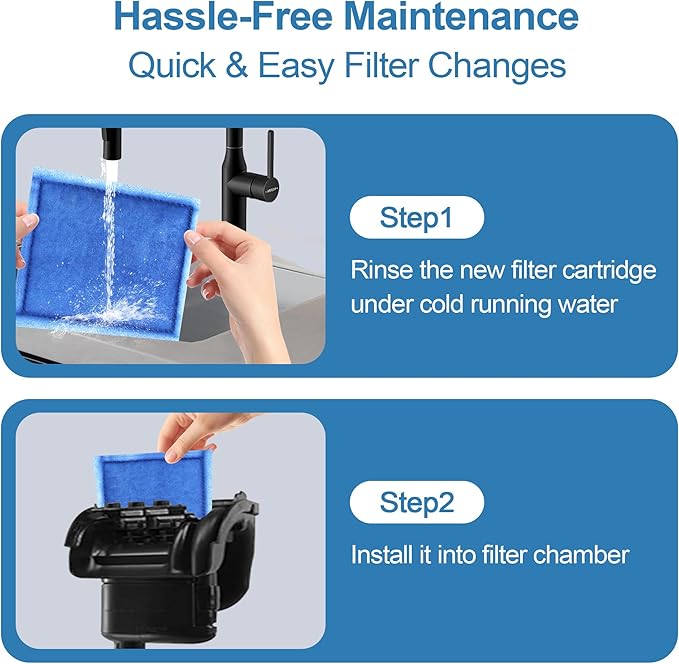 Hassle-Free Maintenance
Quick & Easy Filter Changes

Step1
Rinse the new filter cartridge under cold running water

Step2
Install it into filter chamber