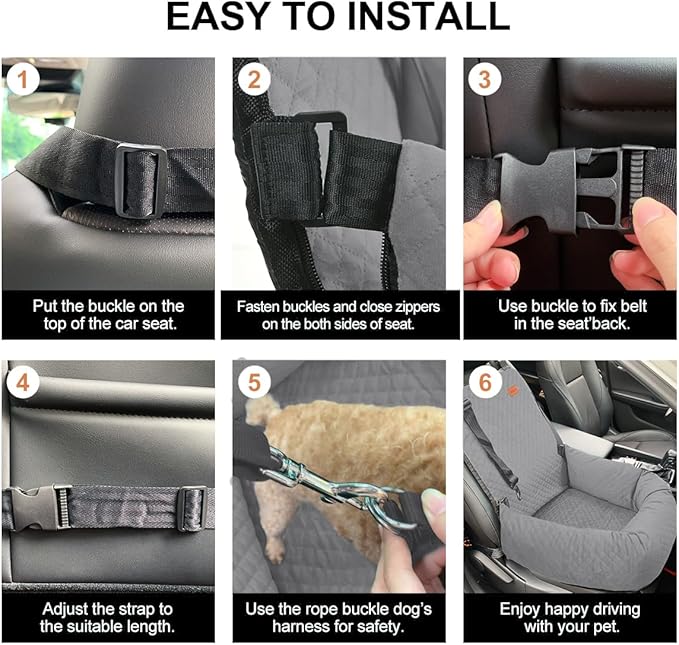 EASY TO INSTALL

1

Put the buckle on the top of the car seat.

2

Fasten buckles and close zippers on the both sides of seat.

3

Use buckle to fix belt in the seat'back.

4

Adjust the strap to the suitable length.

5

Use the rope buckle dog's harness for safety.

6

Enjoy happy driving with your pet.