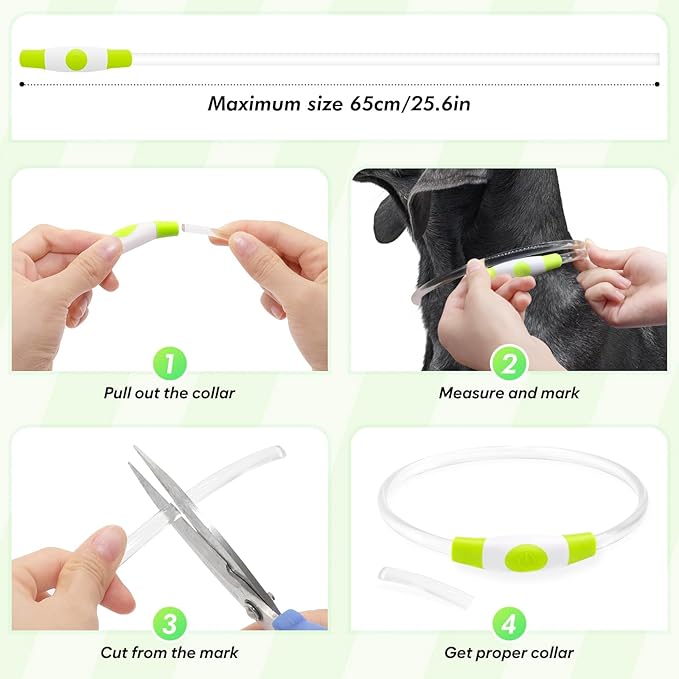 Maximum size 65cm/25.6in

1
Pull out the collar

2
Measure and mark

3
Cut from the mark

4
Get proper collar