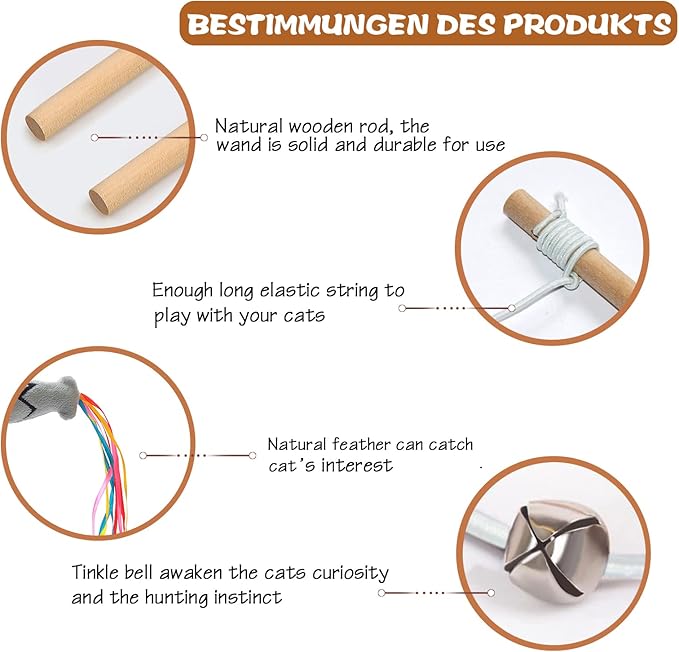 BESTIMMUNGEN DES PRODUKTS

Natural wooden rod, the wand is solid and durable for use

Enough long elastic string to play with your cats

Natural feather can catch cat's interest

Tinkle bell awaken the cats curiosity and the hunting instinct