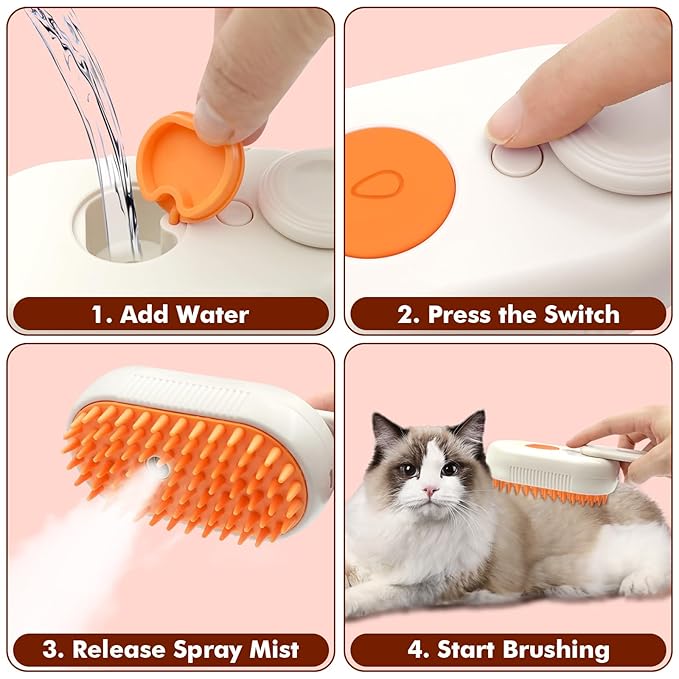 1. Add Water

2. Press the Switch

3. Release Spray Mist

4. Start Brushing