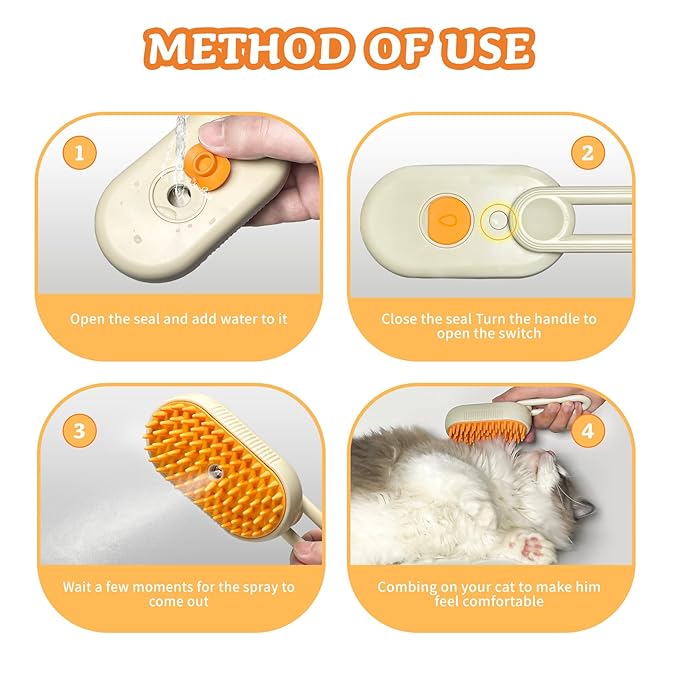 METHOD OF USE

1

Open the seal and add water to it

2

Close the seal Turn the handle to open the switch

3

Wait a few moments for the spray to come out

4

Combing on your cat to make him feel comfortable