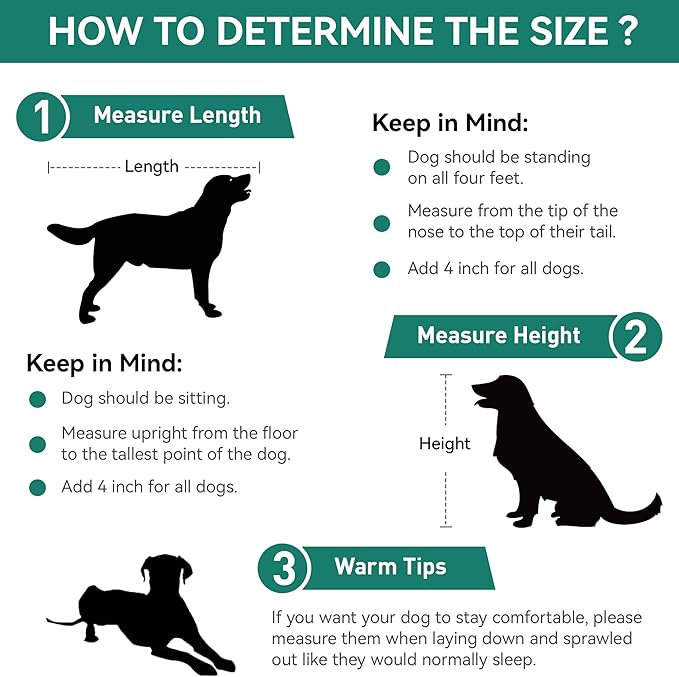 HOW TO DETERMINE THE SIZE ?

1 Measure Length

Length

Keep in Mind:

Dog should be standing on all four feet.

Measure from the tip of the nose to the top of their tail.

Add 4 inch for all dogs.

Measure Height 2

Height

Keep in Mind:

Dog should be sitting.

Measure upright from the floor to the tallest point of the dog.

Add 4 inch for all dogs.

3 Warm Tips

If you want your dog to stay comfortable, please measure them when laying down and sprawled out like they would normally sleep.