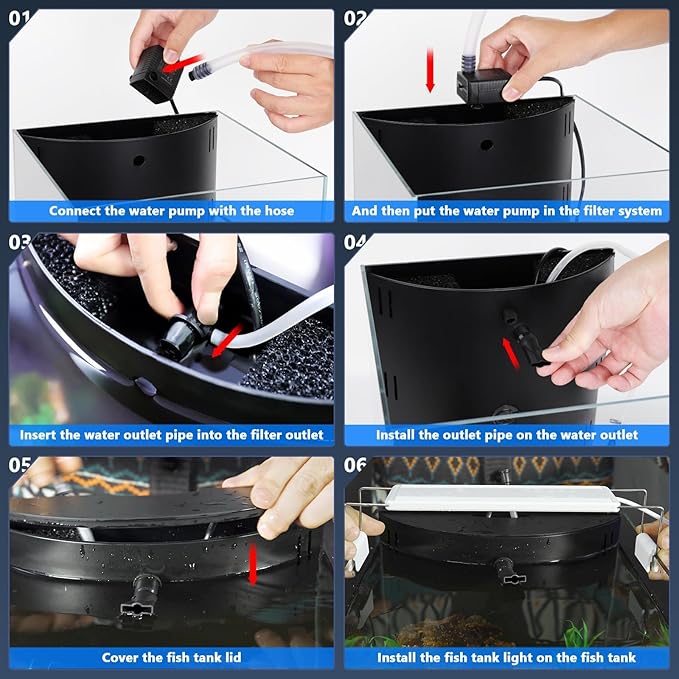 01
Connect the water pump with the hose

02
And then put the water pump in the filter system

03
Insert the water outlet pipe into the filter outlet

04
Install the outlet pipe on the water outlet

05
Cover the fish tank lid

06
Install the fish tank light on the fish tank