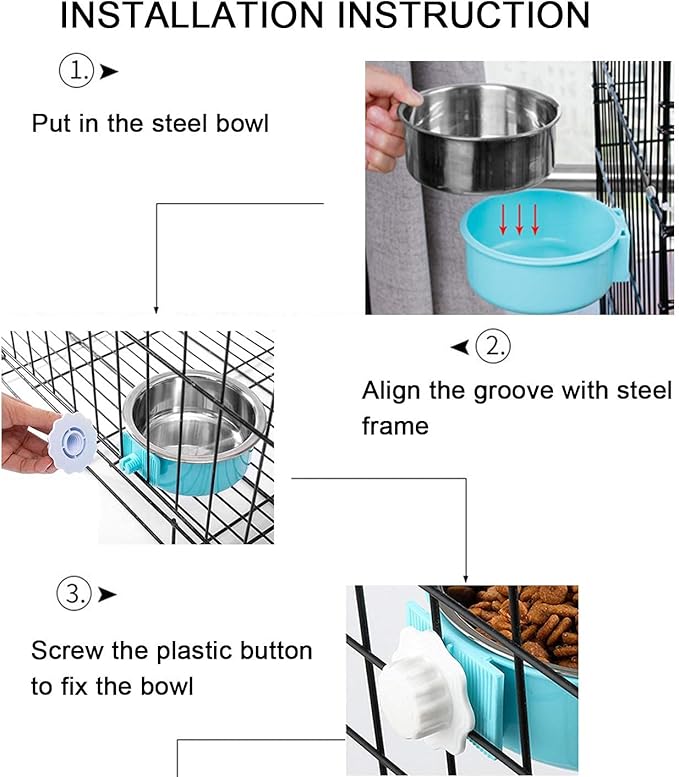 INSTALLATION INSTRUCTION

1.

Put in the steel bowl

2.

Align the groove with steel frame

3.

Screw the plastic button to fix the bowl