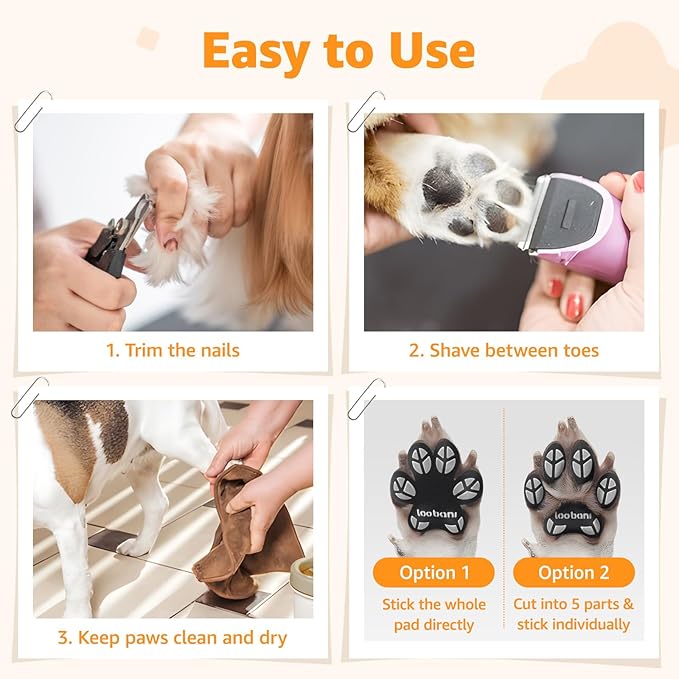 Easy to Use

1. Trim the nails

2. Shave between toes

3. Keep paws clean and dry

loobani

Option 1

Stick the whole pad directly

loobani

Option 2

Cut into 5 parts & stick individually