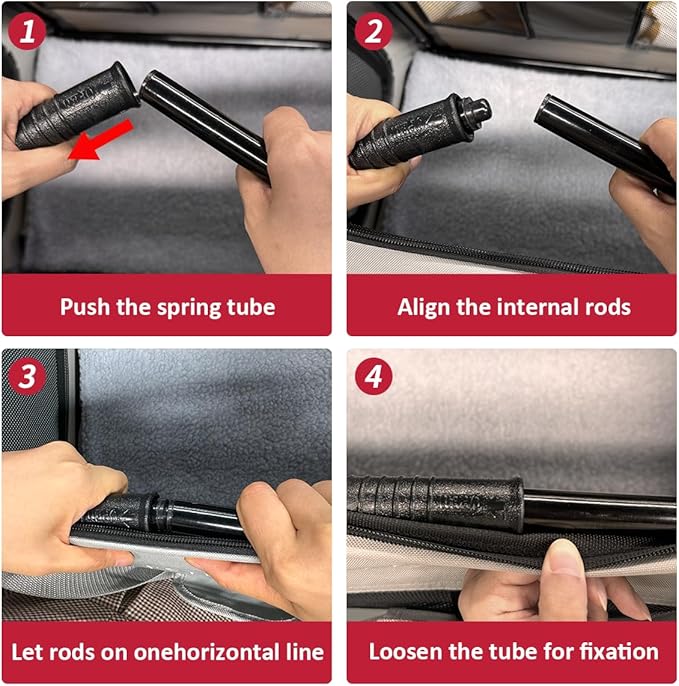 1

Push the spring tube

2

Align the internal rods

3

Let rods on onehorizontal line

4

Loosen the tube for fixation