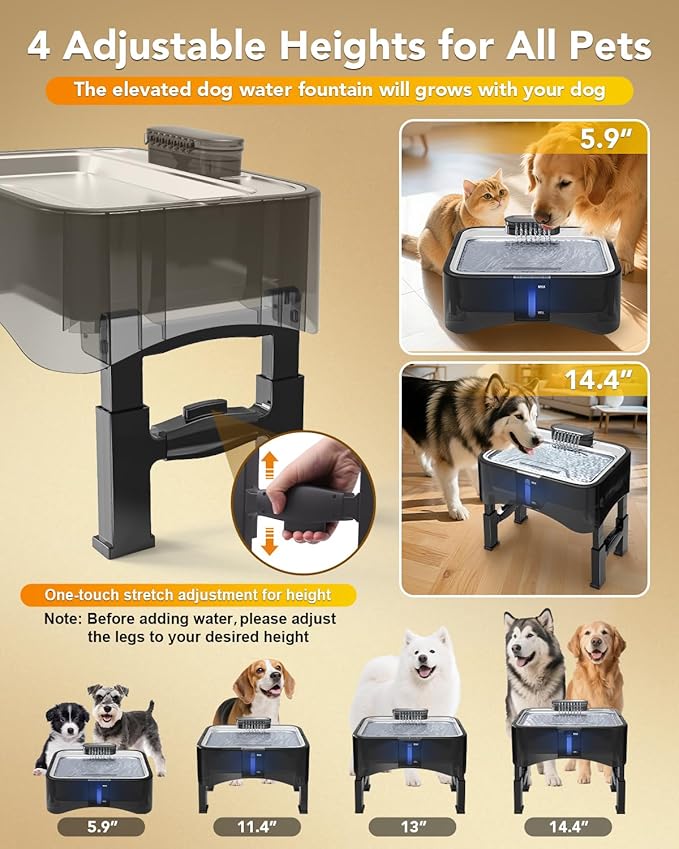 4 Adjustable Heights for All Pets

The elevated dog water fountain will grows with your dog

5.9"

14.4"

One-touch stretch adjustment for height

Note: Before adding water, please adjust the legs to your desired height

5.9"

11.4"

13"

14.4"