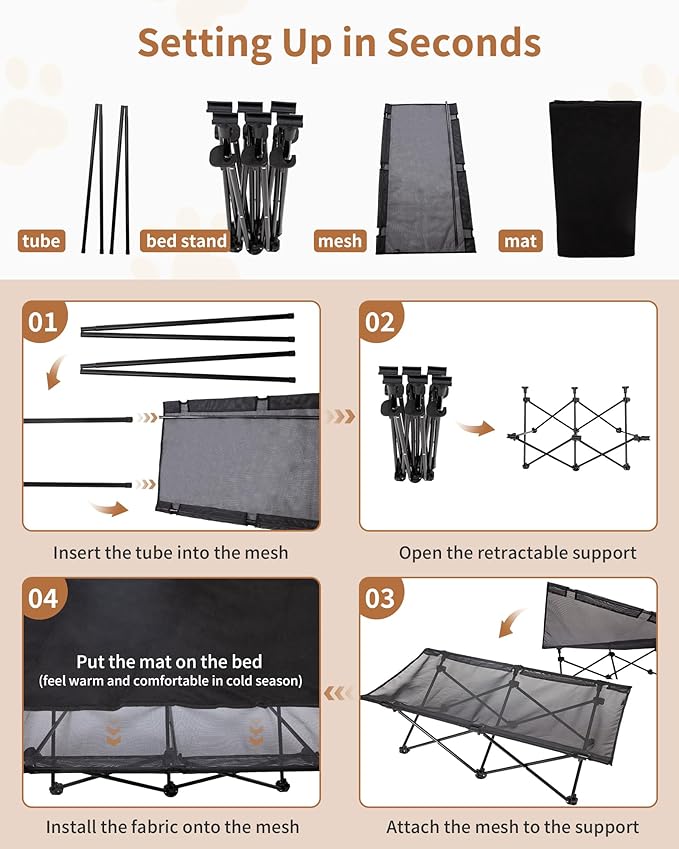 Setting Up in Seconds

tube

bed stand

mesh

mat

01

Insert the tube into the mesh

02

Open the retractable support

04

Put the mat on the bed
(feel warm and comfortable in cold season)

Install the fabric onto the mesh

03

Attach the mesh to the support