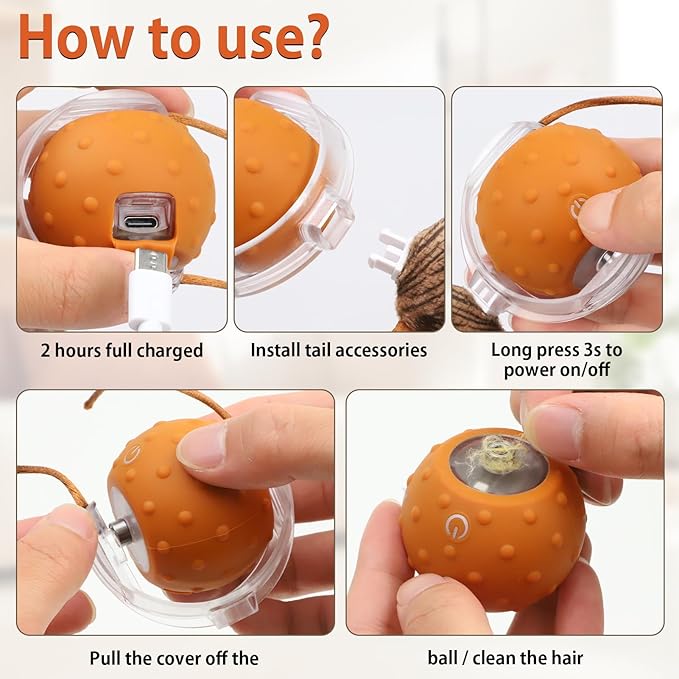 How to use?

2 hours full charged

Install tail accessories

Long press 3s to power on/off

Pull the cover off the

ball / clean the hair