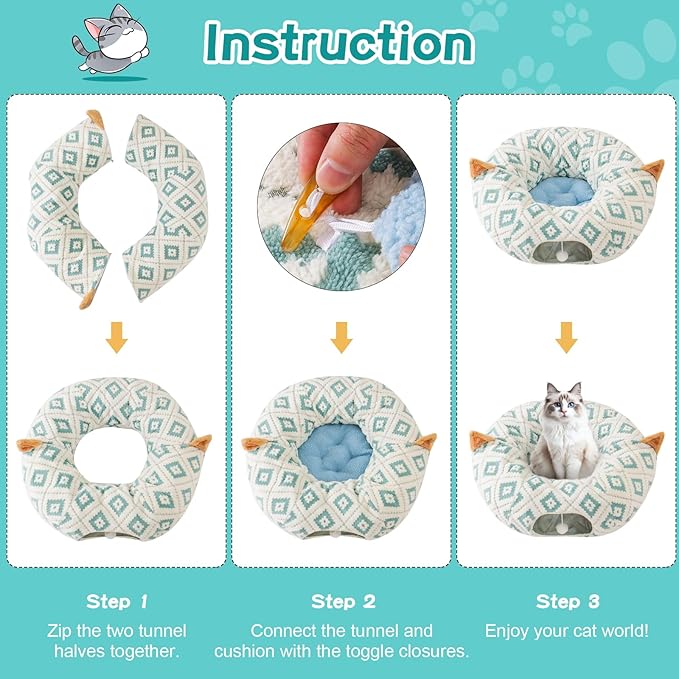 Instruction

Step 1
Zip the two tunnel halves together.

Step 2
Connect the tunnel and cushion with the toggle closures.

Step 3
Enjoy your cat world!