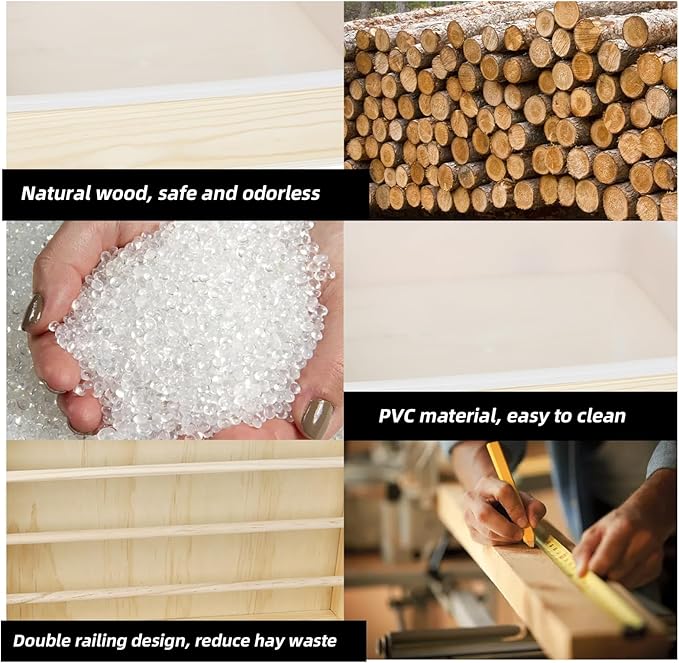 Natural wood, safe and odorless

PVC material, easy to clean

Double railing design, reduce hay waste