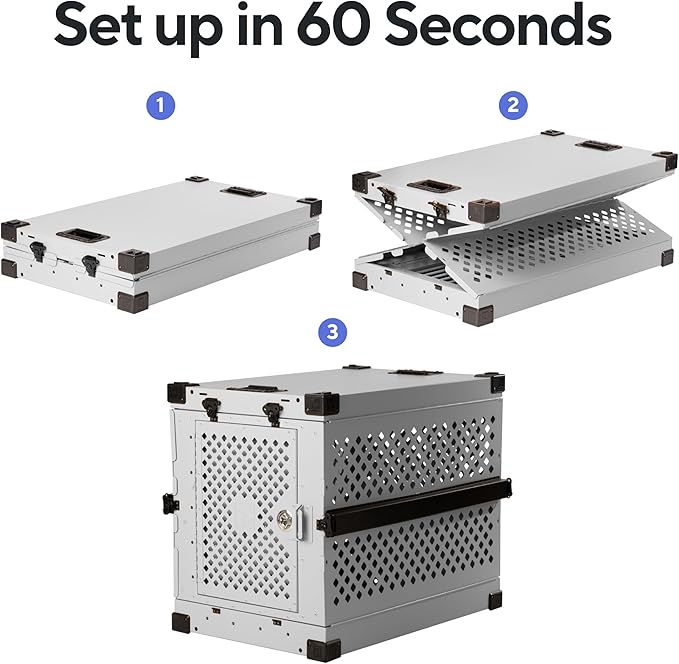 Set up in 60 Seconds

1

2

3