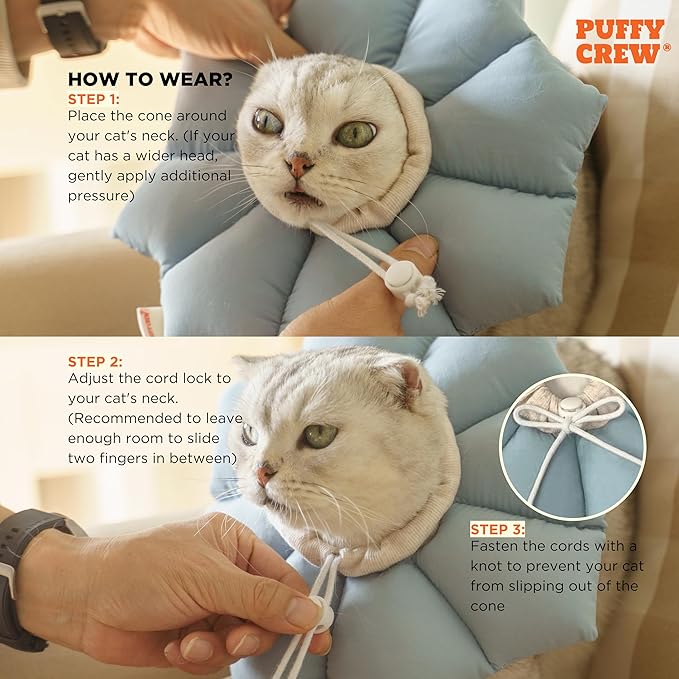 PUFFY CREW®

HOW TO WEAR?
STEP 1:
Place the cone around your cat's neck. (If your cat has a wider head, gently apply additional pressure)

STEP 2:
Adjust the cord lock to your cat's neck. (Recommended to leave enough room to slide two fingers in between)

STEP 3:
Fasten the cords with a knot to prevent your cat from slipping out of the cone