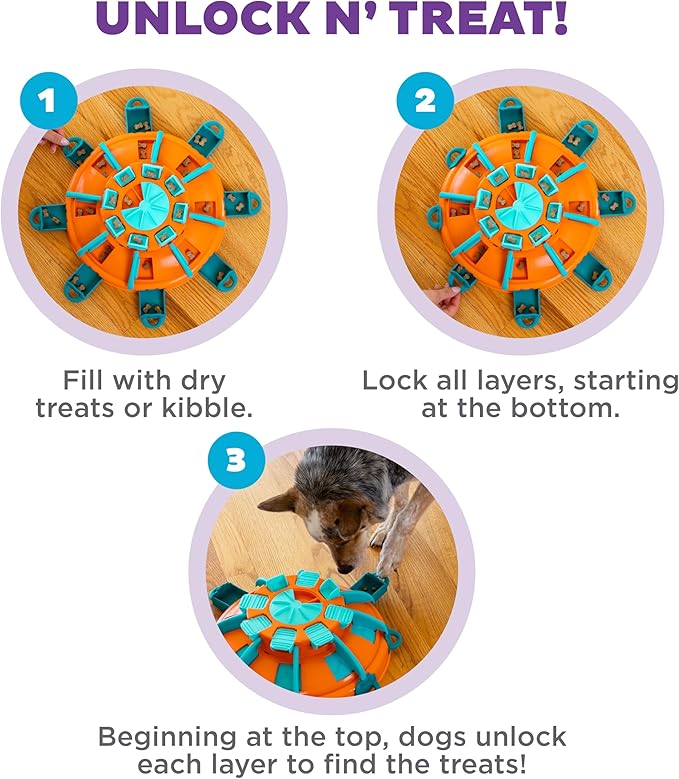 UNLOCK N' TREAT!

1

Fill with dry treats or kibble.

2

Lock all layers, starting at the bottom.

3

Beginning at the top, dogs unlock each layer to find the treats!