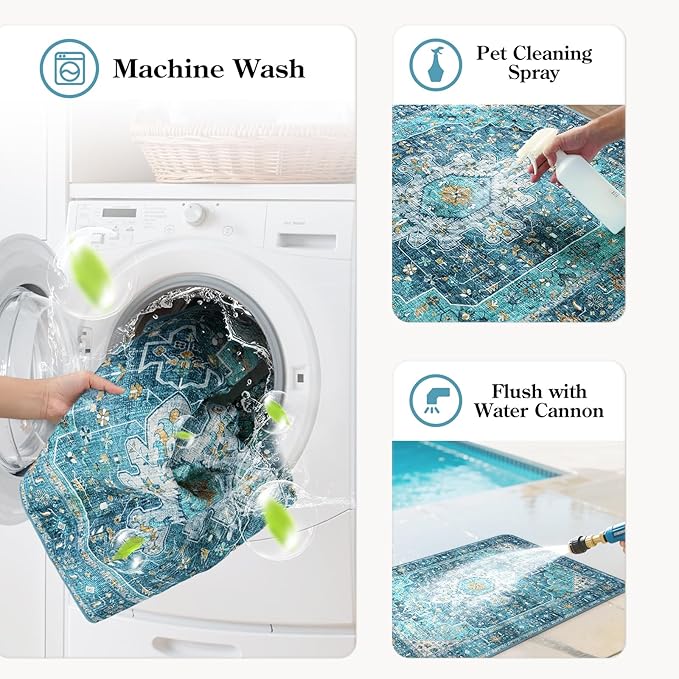 Machine Wash

Pet Cleaning Spray

Flush with Water Cannon