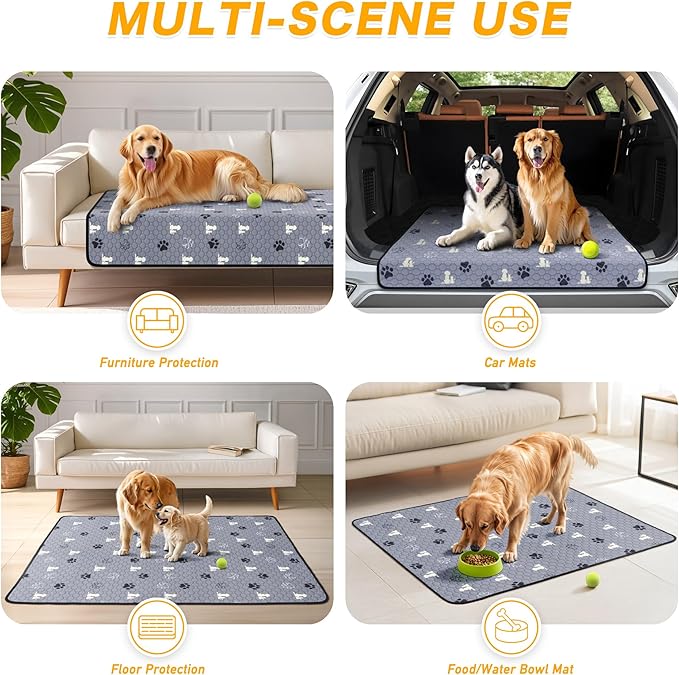 MULTI-SCENE USE

Furniture Protection

Car Mats

Floor Protection

Food/Water Bowl Mat