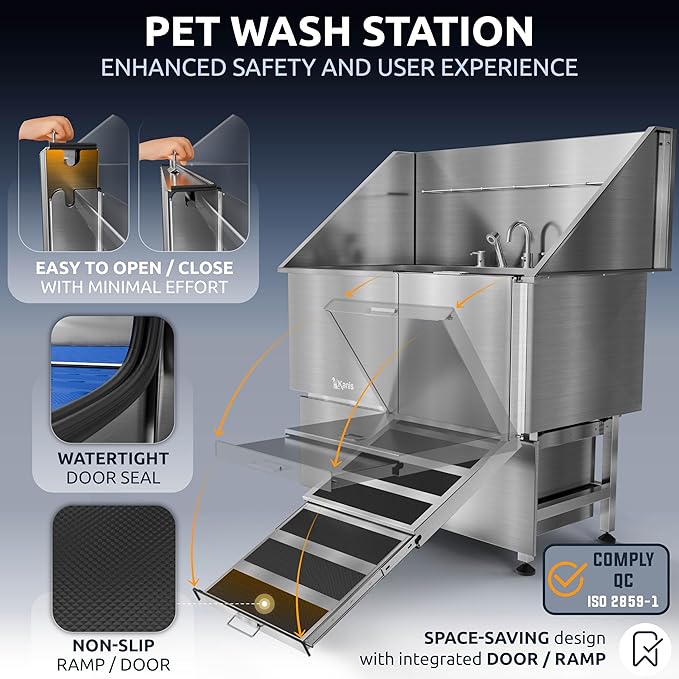 PET WASH STATION
ENHANCED SAFETY AND USER EXPERIENCE

EASY TO OPEN / CLOSE
WITH MINIMAL EFFORT

WATERTIGHT
DOOR SEAL

NON-SLIP
RAMP / DOOR

Kanis

COMPLY
QC
ISO 2859-1

SPACE-SAVING design
with integrated DOOR / RAMP