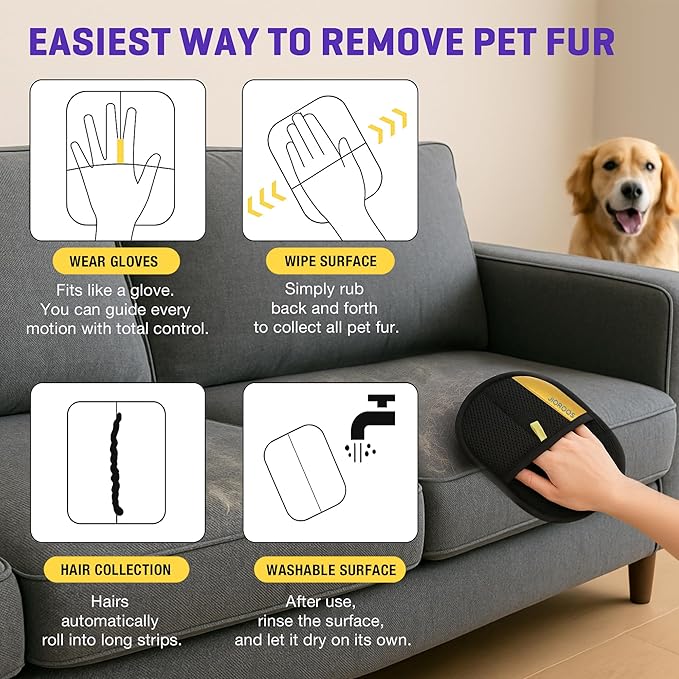 EASIEST WAY TO REMOVE PET FUR

WEAR GLOVES

Fits like a glove. You can guide every motion with total control.

WIPE SURFACE

Simply rub back and forth to collect all pet fur.

HAIR COLLECTION

Hairs automatically roll into long strips.

WASHABLE SURFACE

After use, rinse the surface, and let it dry on its own.

JIORDOS