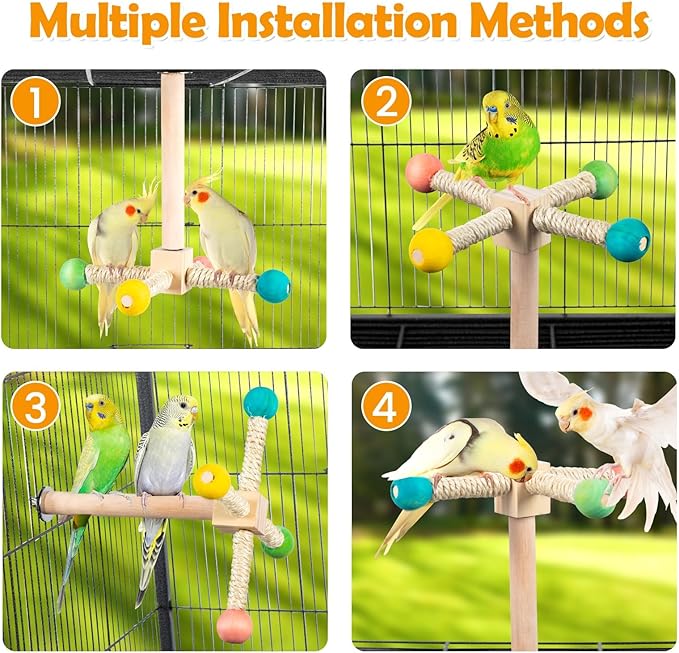 Multiple Installation Methods

1

2

3

4