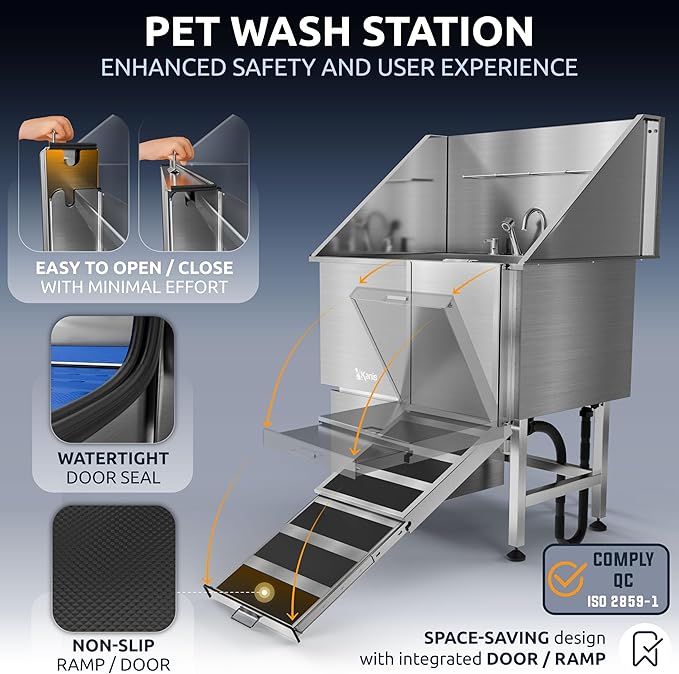 PET WASH STATION
ENHANCED SAFETY AND USER EXPERIENCE

EASY TO OPEN / CLOSE
WITH MINIMAL EFFORT

WATERTIGHT
DOOR SEAL

NON-SLIP
RAMP / DOOR

Kanis

COMPLY
QC
ISO 2859-1

SPACE-SAVING design
with integrated DOOR / RAMP