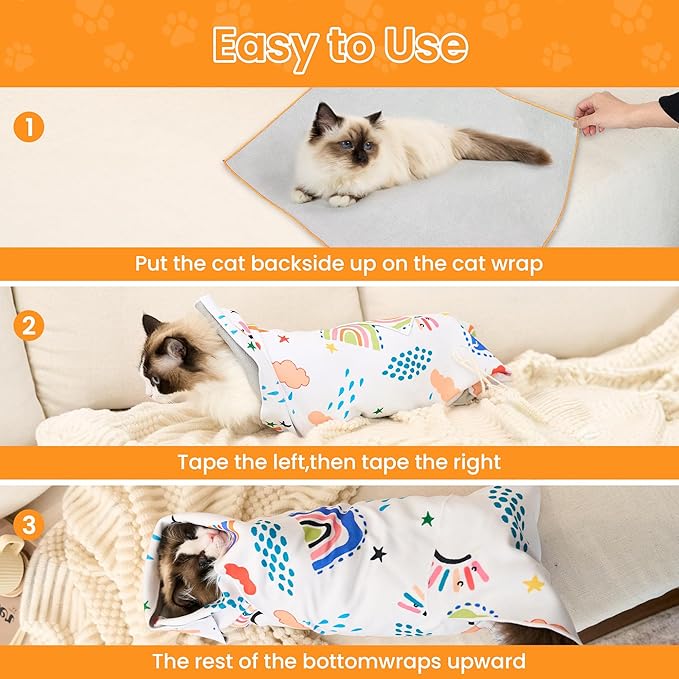 Easy to Use

1

Put the cat backside up on the cat wrap

2

Tape the left,then tape the right

3

The rest of the bottomwraps upward