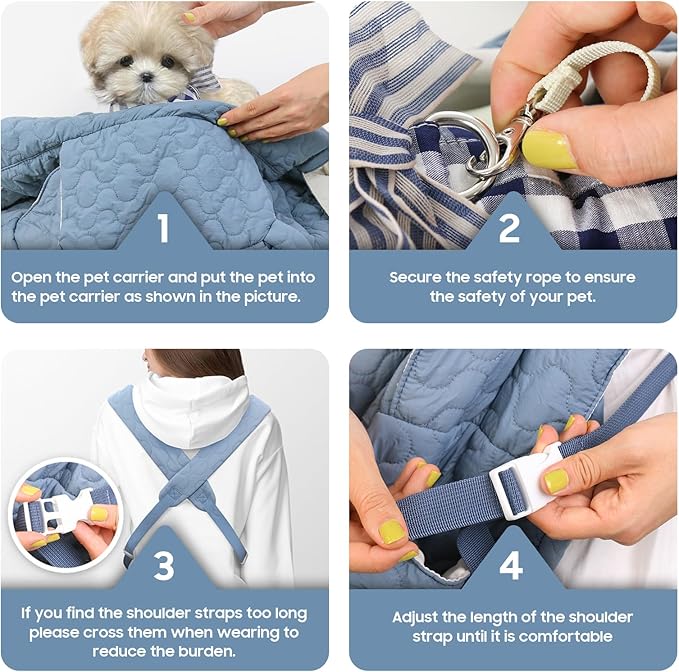 1

Open the pet carrier and put the pet into the pet carrier as shown in the picture.

2

Secure the safety rope to ensure the safety of your pet.

3

If you find the shoulder straps too long please cross them when wearing to reduce the burden.

4

Adjust the length of the shoulder strap until it is comfortable