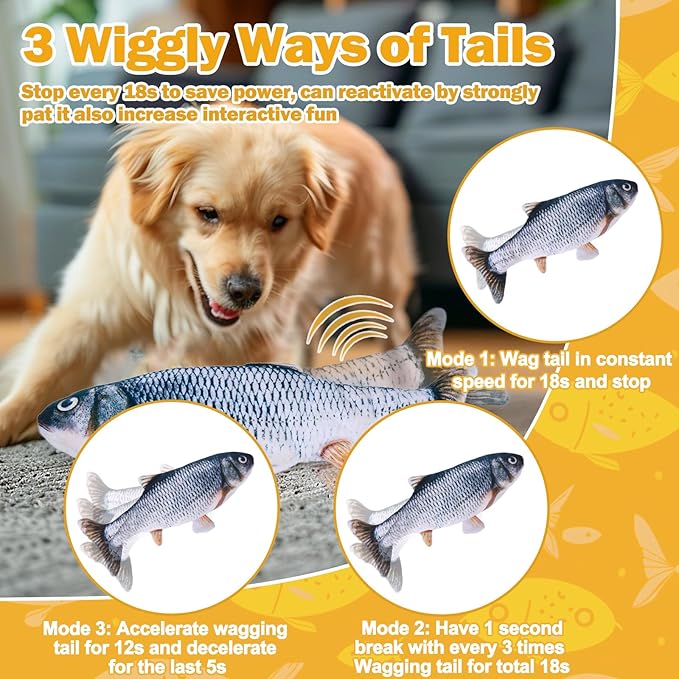 3 Wiggly Ways of Tails

Stop every 18s to save power, can reactivate by strongly pat it also increase interactive fun

Mode 1: Wag tail in constant speed for 18s and stop

Mode 3: Accelerate wagging tail for 12s and decelerate for the last 5s

Mode 2: Have 1 second break with every 3 times Wagging tail for total 18s