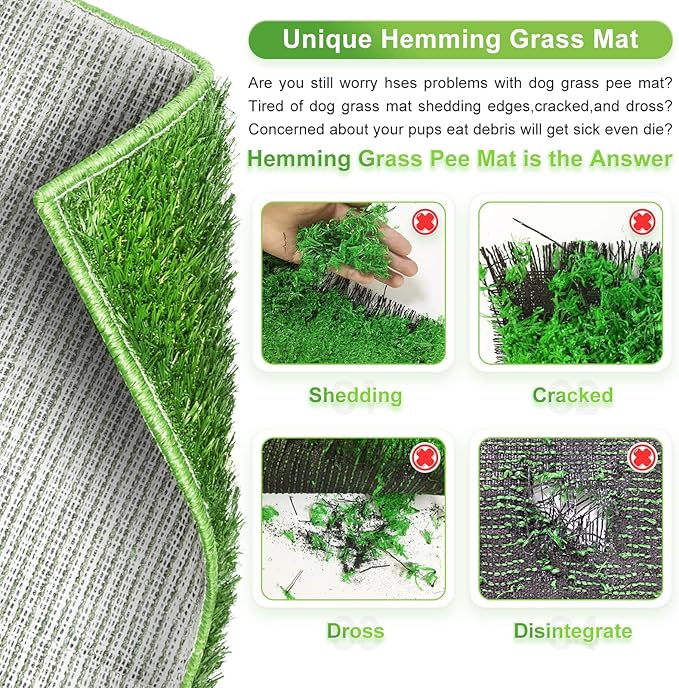 Unique Hemming Grass Mat

Are you still worry hses problems with dog grass pee mat? Tired of dog grass mat shedding edges,cracked,and dross? Concerned about your pups eat debris will get sick even die?

Hemming Grass Pee Mat is the Answer

Shedding

Cracked

Dross

Disintegrate