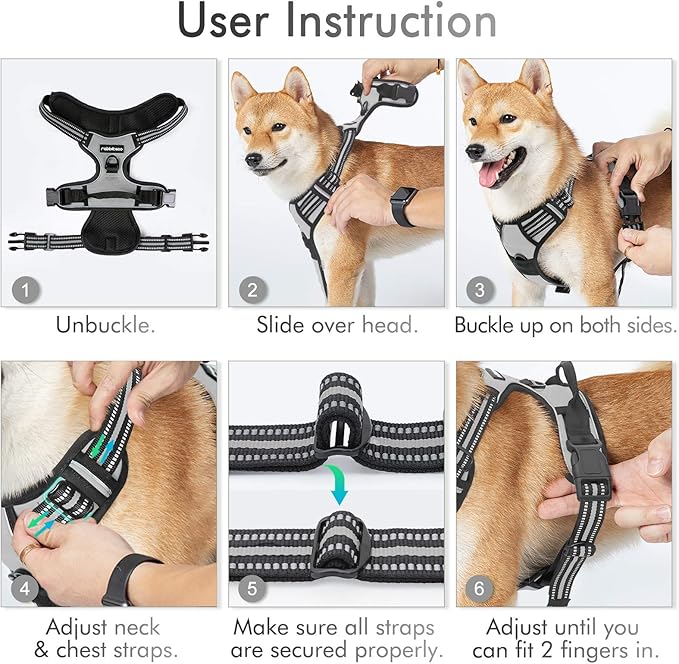 User Instruction

rabbitgoo

1

Unbuckle.

2

Slide over head.

3

Buckle up on both sides.

4

Adjust neck & chest straps.

5

Make sure all straps are secured properly.

6

Adjust until you can fit 2 fingers in.