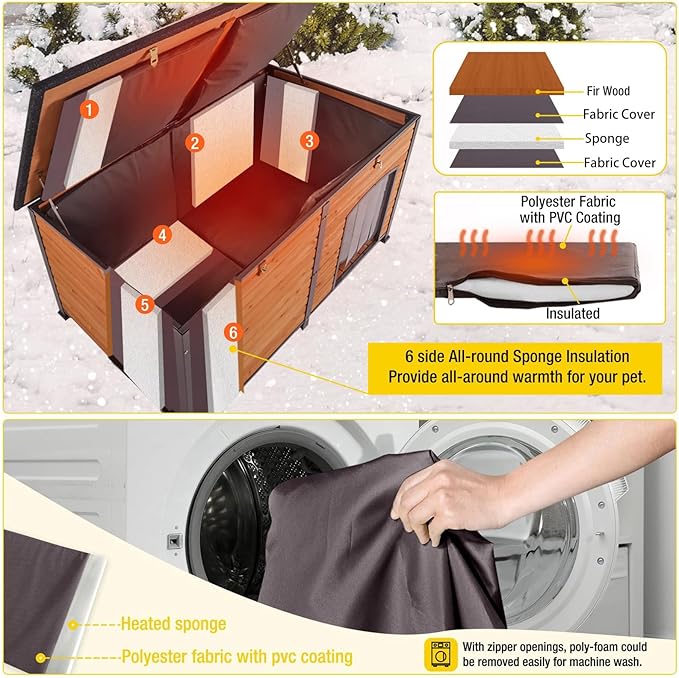 1
2
3
4
5
6

Fir Wood
Fabric Cover
Sponge
Fabric Cover

Polyester Fabric with PVC Coating
Insulated

6 side All-round Sponge Insulation
Provide all-around warmth for your pet.

Heated sponge
Polyester fabric with pvc coating

With zipper openings, poly-foam could be removed easily for machine wash.