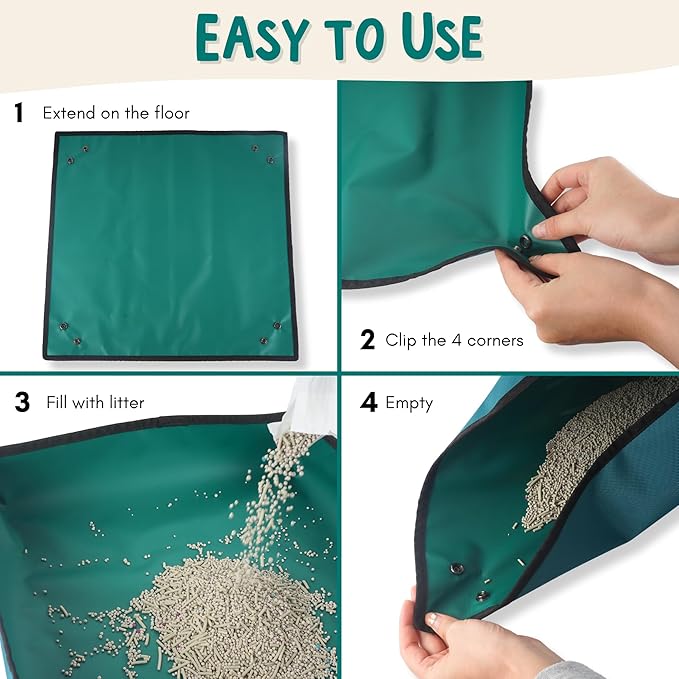 EASY TO USE

1 Extend on the floor

2 Clip the 4 corners

3 Fill with litter

4 Empty