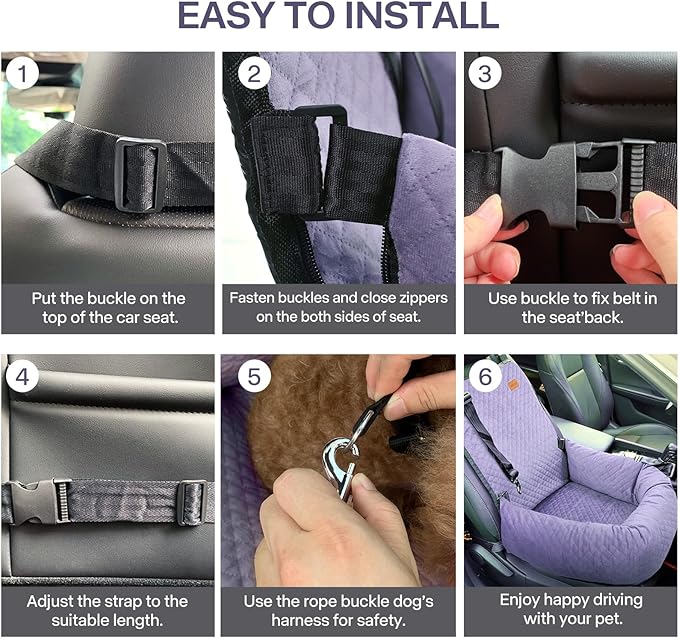 EASY TO INSTALL

1
Put the buckle on the top of the car seat.

2
Fasten buckles and close zippers on the both sides of seat.

3
Use buckle to fix belt in the seat'back.

4
Adjust the strap to the suitable length.

5
Use the rope buckle dog's harness for safety.

6
Enjoy happy driving with your pet.