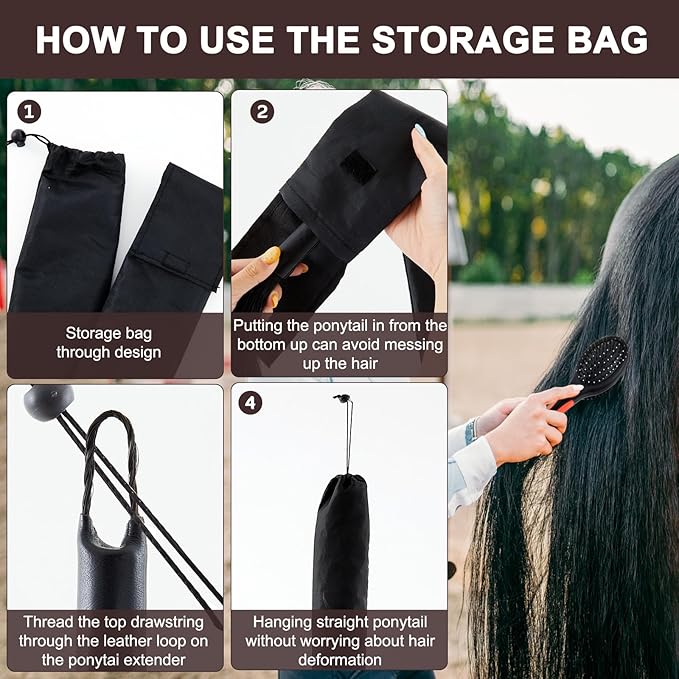 HOW TO USE THE STORAGE BAG

1

Storage bag through design

2

Putting the ponytail in from the bottom up can avoid messing up the hair

Thread the top drawstring through the leather loop on the ponytai extender

4

Hanging straight ponytail without worrying about hair deformation