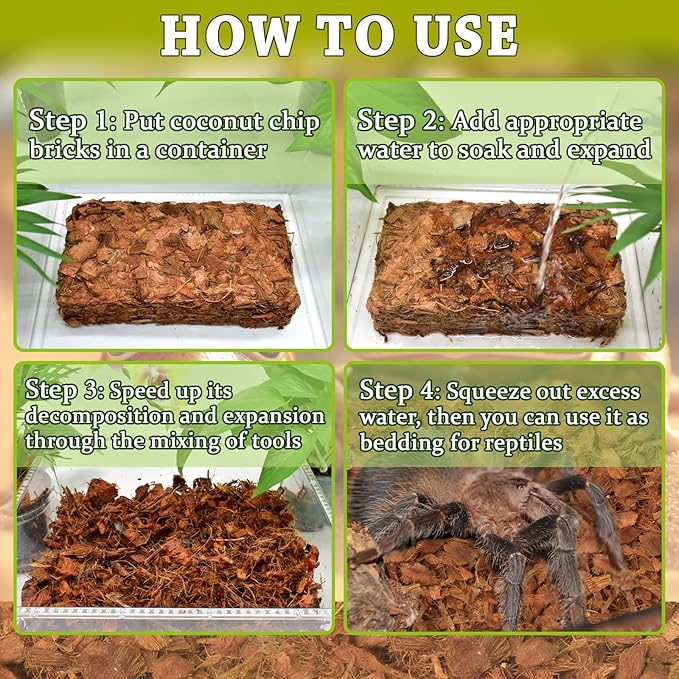 HOW TO USE

Step 1: Put coconut chip bricks in a container

Step 2: Add appropriate water to soak and expand

Step 3: Speed up its decomposition and expansion through the mixing of tools

Step 4: Squeeze out excess water, then you can use it as bedding for reptiles