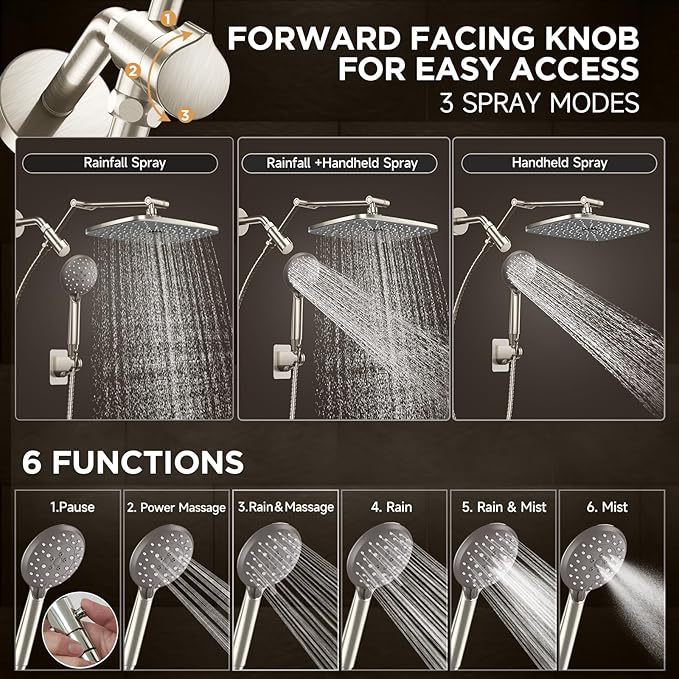 1
2
3

FORWARD FACING KNOB FOR EASY ACCESS
3 SPRAY MODES

Rainfall Spray

Rainfall +Handheld Spray

Handheld Spray

6 FUNCTIONS

1.Pause

2. Power Massage

3.Rain&Massage

4. Rain

5. Rain & Mist

6. Mist